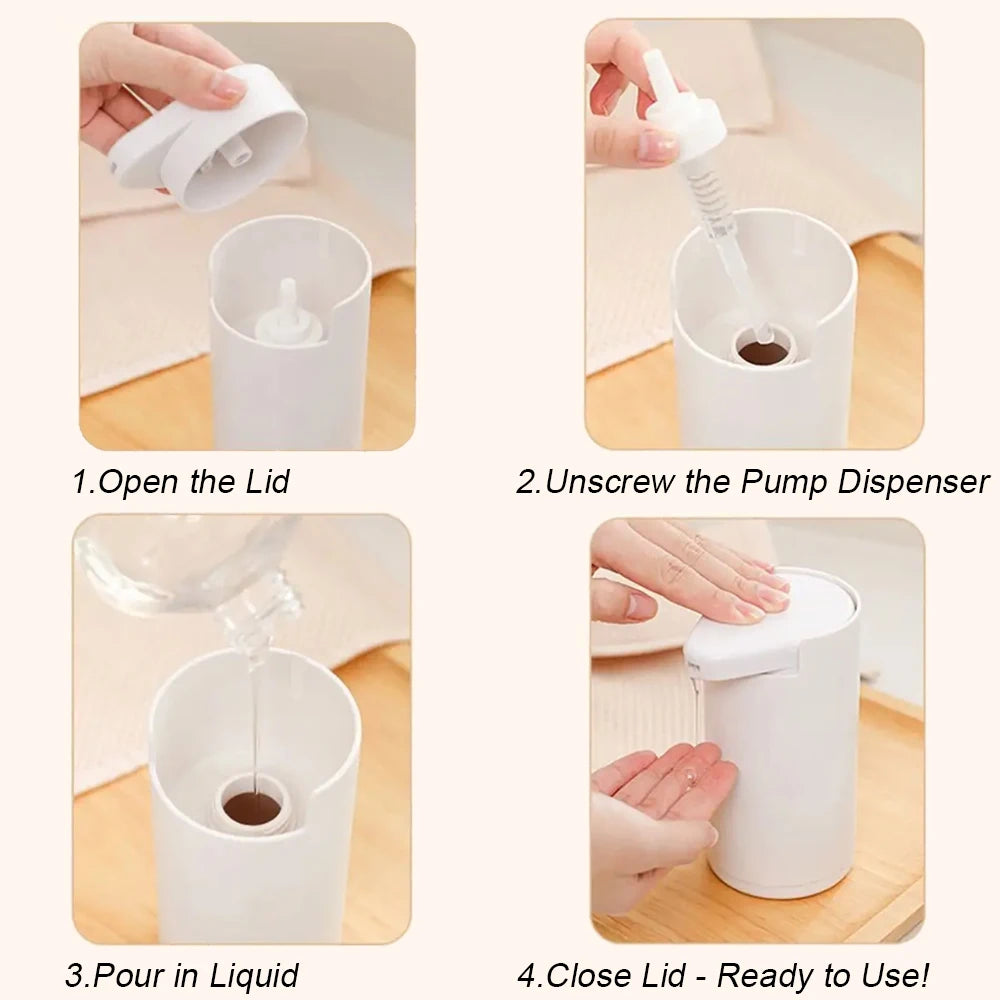 1.Open the Lid

2.Unscrew the Pump Dispenser

3.Pour in Liquid

4.Close Lid - Ready to Use!